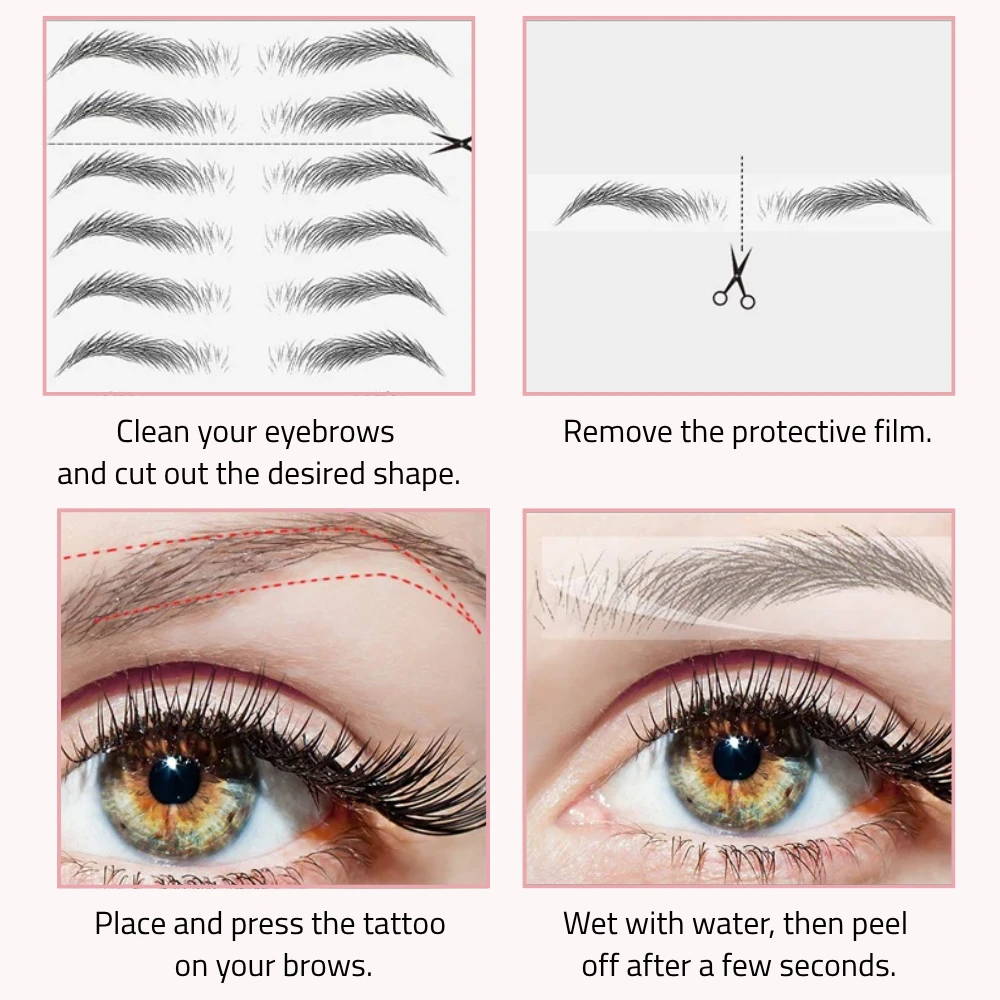 Clean your eyebrows and cut out the desired shape.

Remove the protective film.

Place and press the tattoo on your brows.

Wet with water, then peel off after a few seconds.