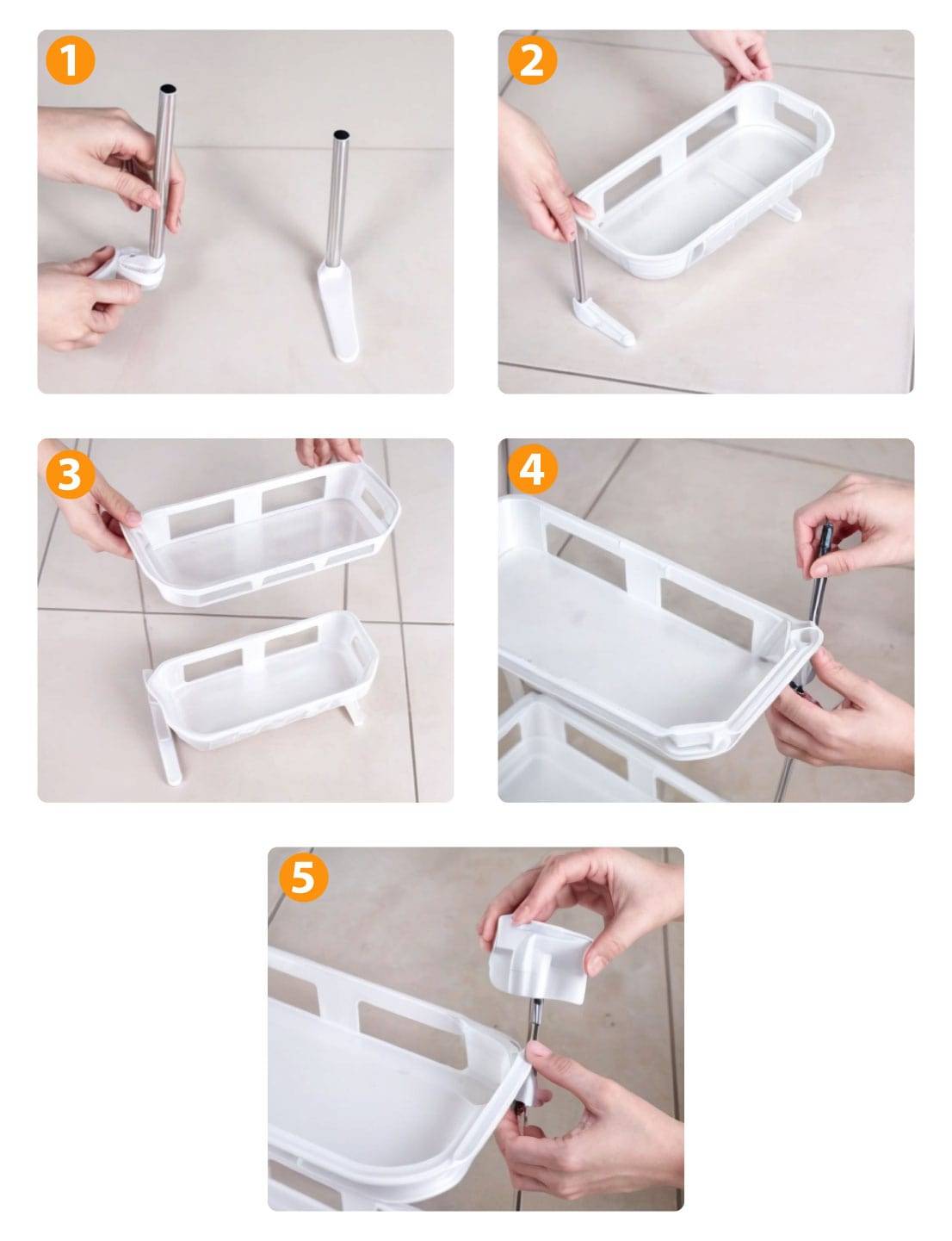 1

2

3

4

5