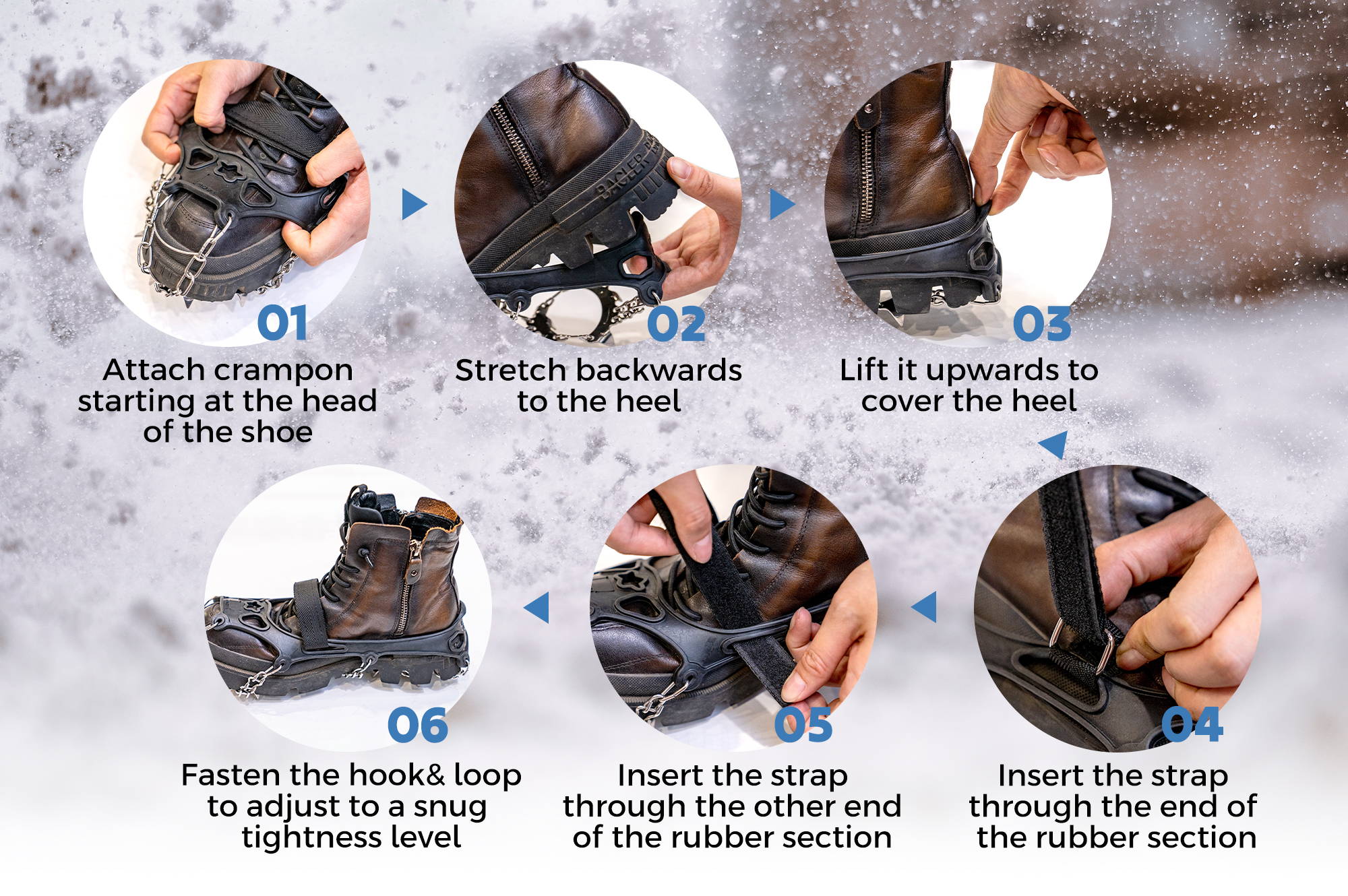 01
Attach crampon starting at the head of the shoe

02
Stretch backwards to the heel

03
Lift it upwards to cover the heel

04
Insert the strap through the end of the rubber section

05
Insert the strap through the other end of the rubber section

06
Fasten the hook& loop to adjust to a snug tightness level