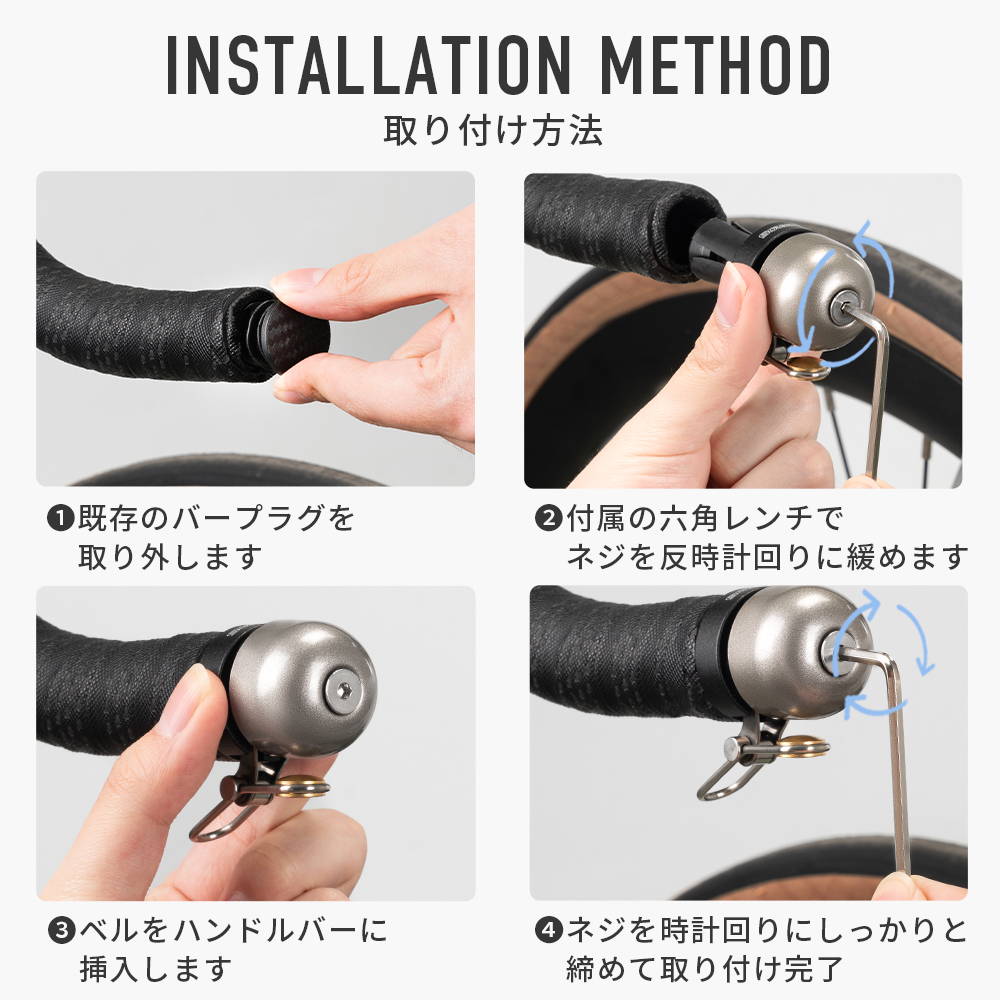 INSTALLATION METHOD

取り付け方法

❶既存のバープラグを取り外します

❷付属の六角レンチでネジを反時計回りに緩めます

❸ベルをハンドルバーに挿入します

❹ネジを時計回りにしっかりと締めて取り付け完了