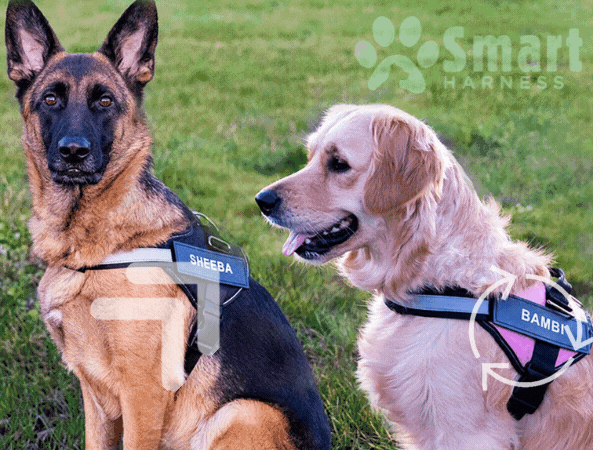 Smart
HARNESS

SHEEBA

BAMBI