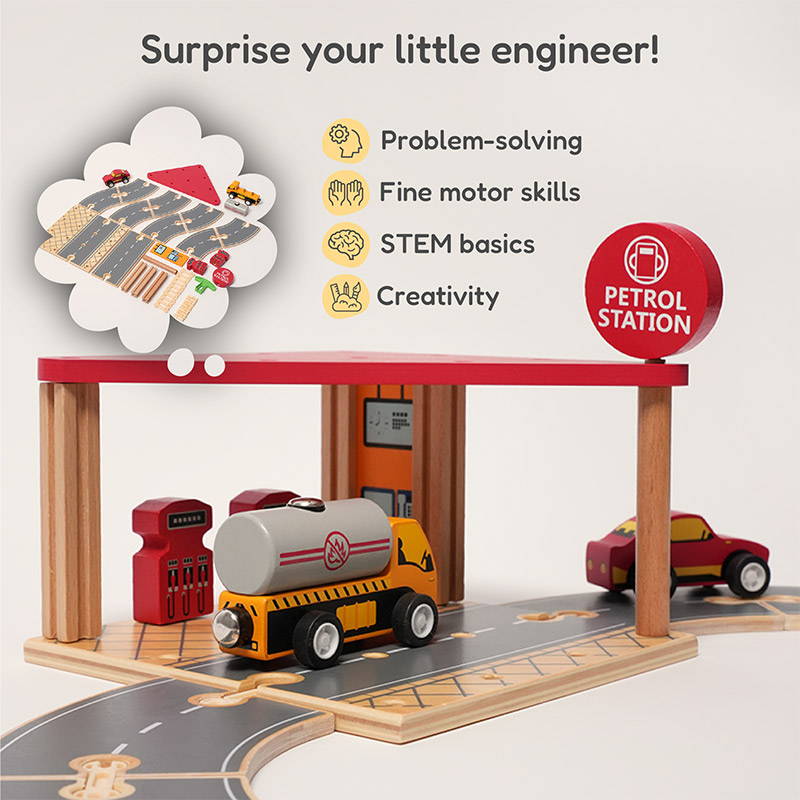 Surprise your little engineer!

Problem-solving
Fine motor skills
STEM basics
Creativity

PETROL STATION