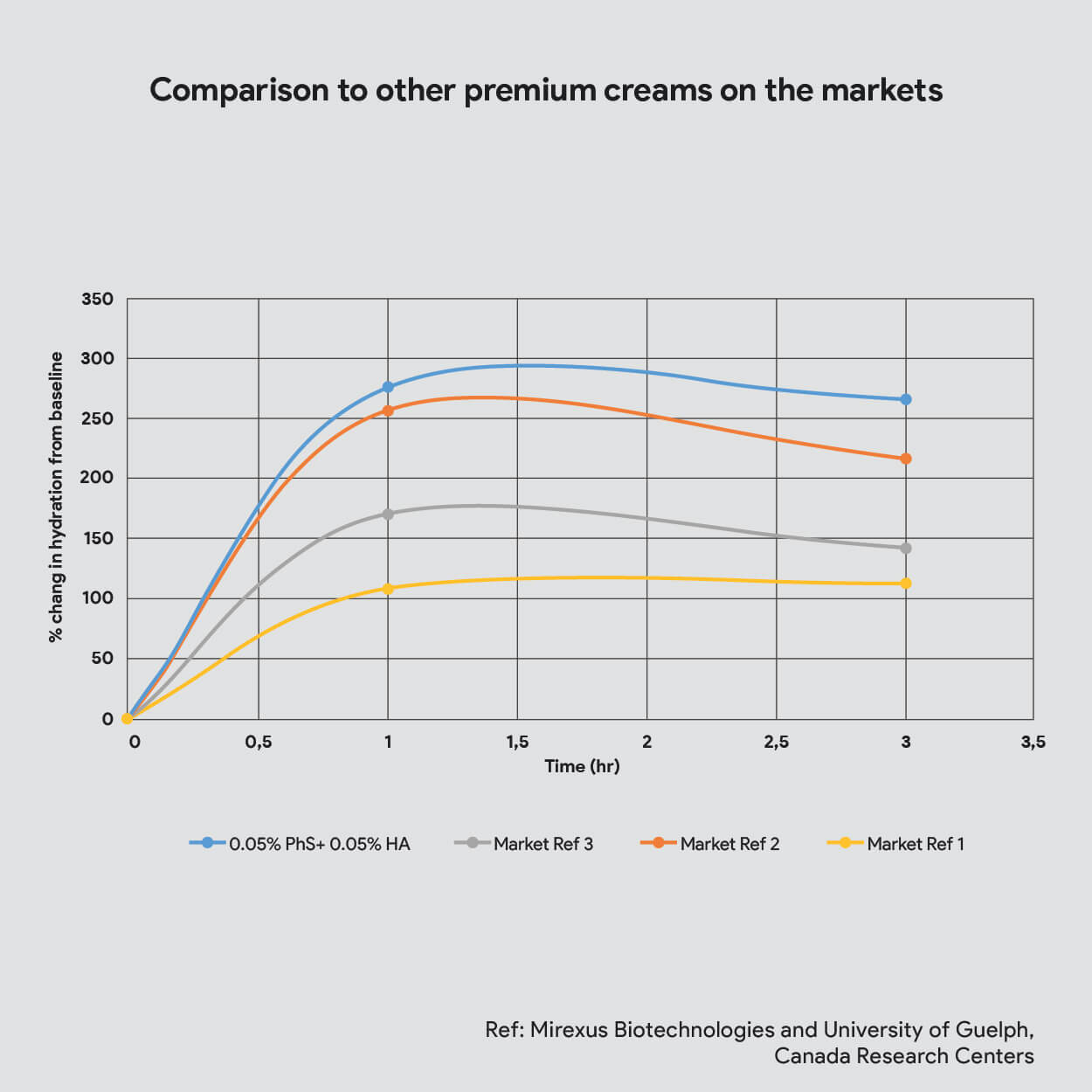 Comparison to other premium creams on the markets

% chang in hydration from baseline

350
300
250
200
150
100
50
0

0
0,5
1
1,5
2
2,5
3
3,5

Time (hr)

0.05% PhS+ 0.05% HA
Market Ref 3
Market Ref 2
Market Ref 1

Ref: Mirexus Biotechnologies and University of Guelph, Canada Research Centers