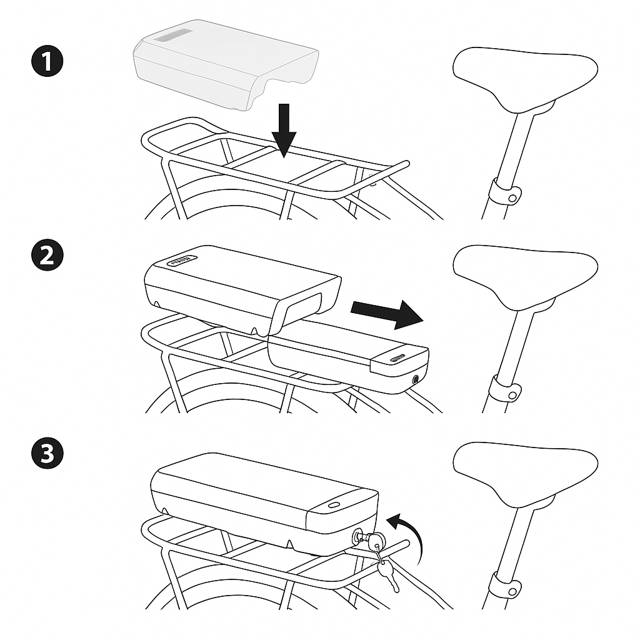 1

2

3