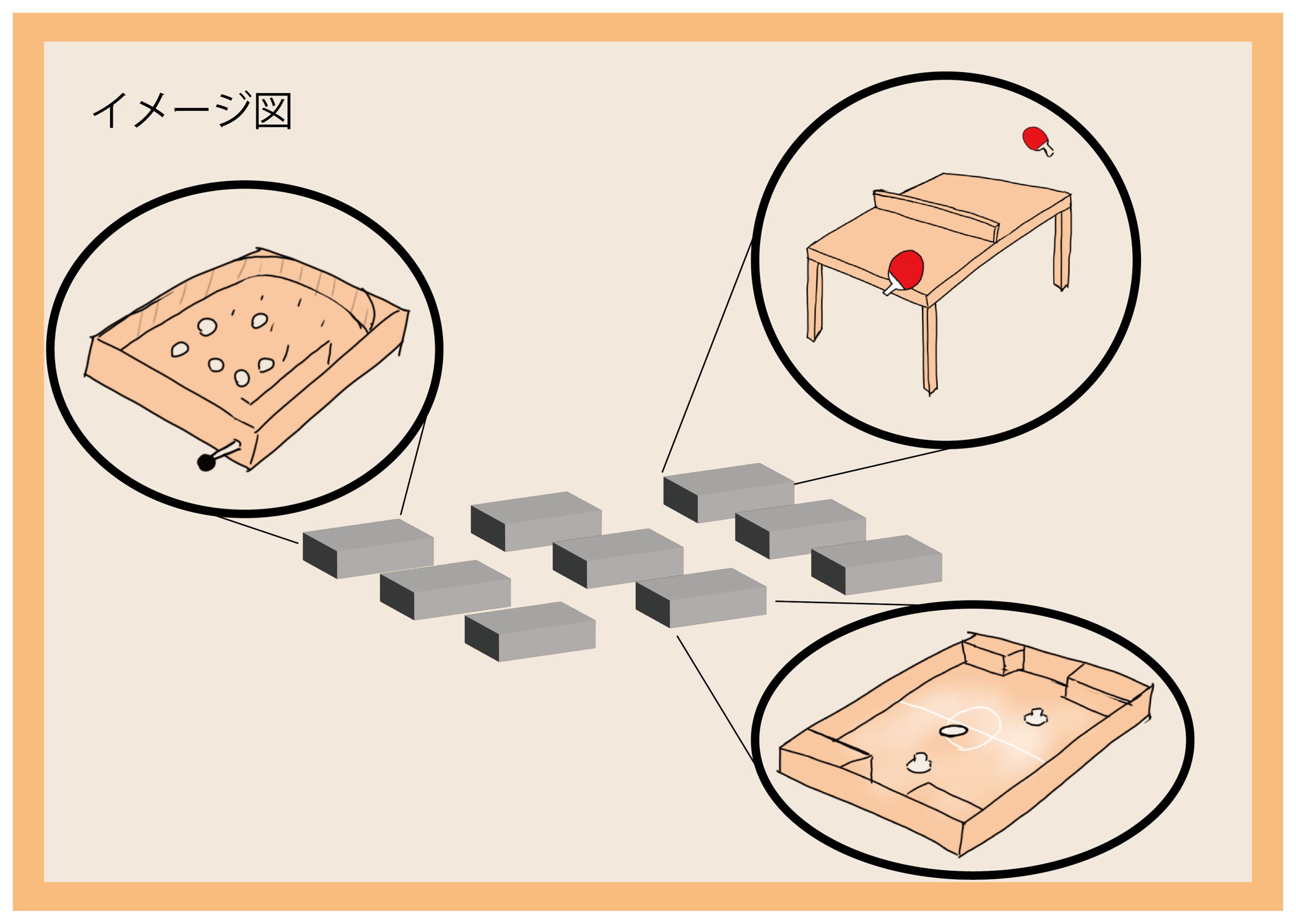 イメージ図