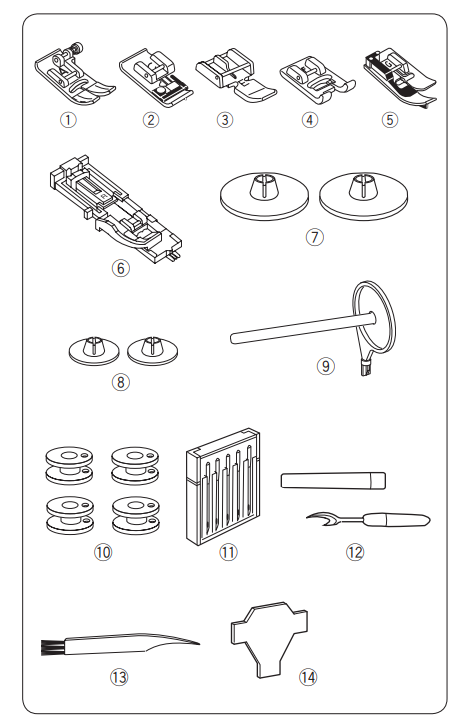 ①
②
③
④
⑤
⑥
⑦
⑧
⑨
⑩
⑪
⑫
⑬
⑭