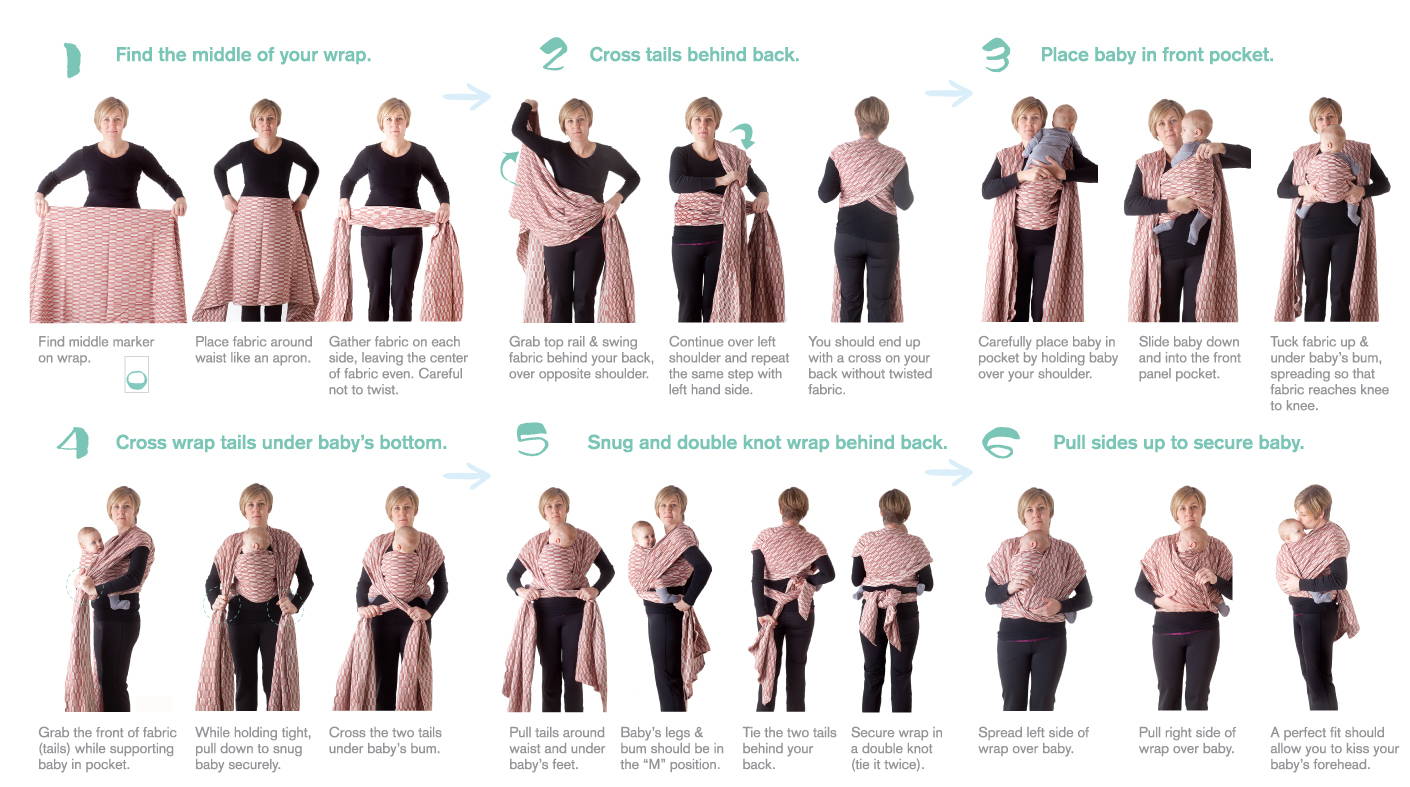 1 Find the middle of your wrap.

Find middle marker on wrap.

Place fabric around waist like an apron.

Gather fabric on each side, leaving the center of fabric even. Careful not to twist.

2 Cross tails behind back.

Grab top rail & swing fabric behind your back, over opposite shoulder.

Continue over left shoulder and repeat the same step with left hand side.

You should end up with a cross on your back without twisted fabric.

3 Place baby in front pocket.

Carefully place baby in pocket by holding baby over your shoulder.

Slide baby down and into the front panel pocket.

Tuck fabric up & under baby's bum, spreading so that fabric reaches knee to knee.

4 Cross wrap tails under baby's bottom.

Grab the front of fabric (tails) while supporting baby in pocket.

While holding tight, pull down to snug baby securely.

Cross the two tails under baby's bum.

5 Snug and double knot wrap behind back.

Pull tails around waist and under baby's feet.

Baby's legs & bum should be in the "M" position.

Tie the two tails behind your back.

Secure wrap in a double knot (tie it twice).

6 Pull sides up to secure baby.

Spread left side of wrap over baby.

Pull right side of wrap over baby.

A perfect fit should allow you to kiss your baby's forehead.