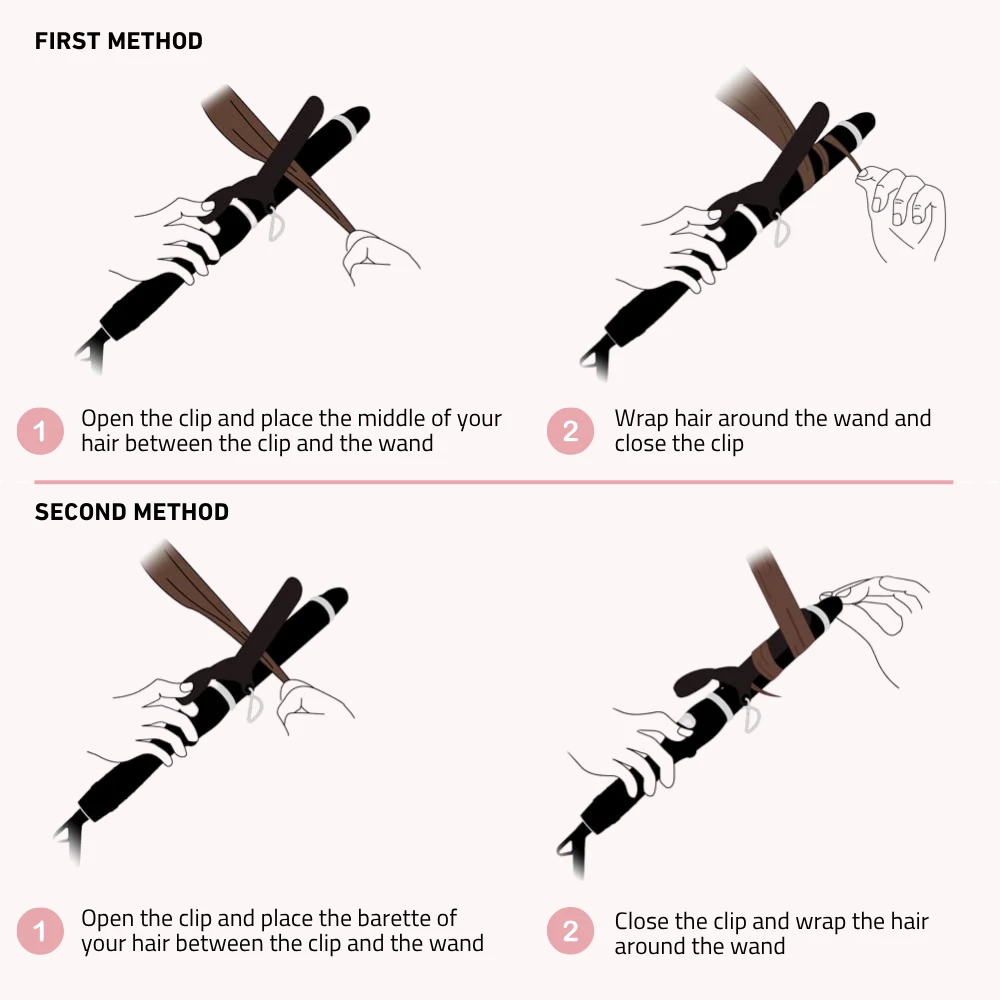 FIRST METHOD

1 Open the clip and place the middle of your hair between the clip and the wand

2 Wrap hair around the wand and close the clip

SECOND METHOD

1 Open the clip and place the barette of your hair between the clip and the wand

2 Close the clip and wrap the hair around the wand