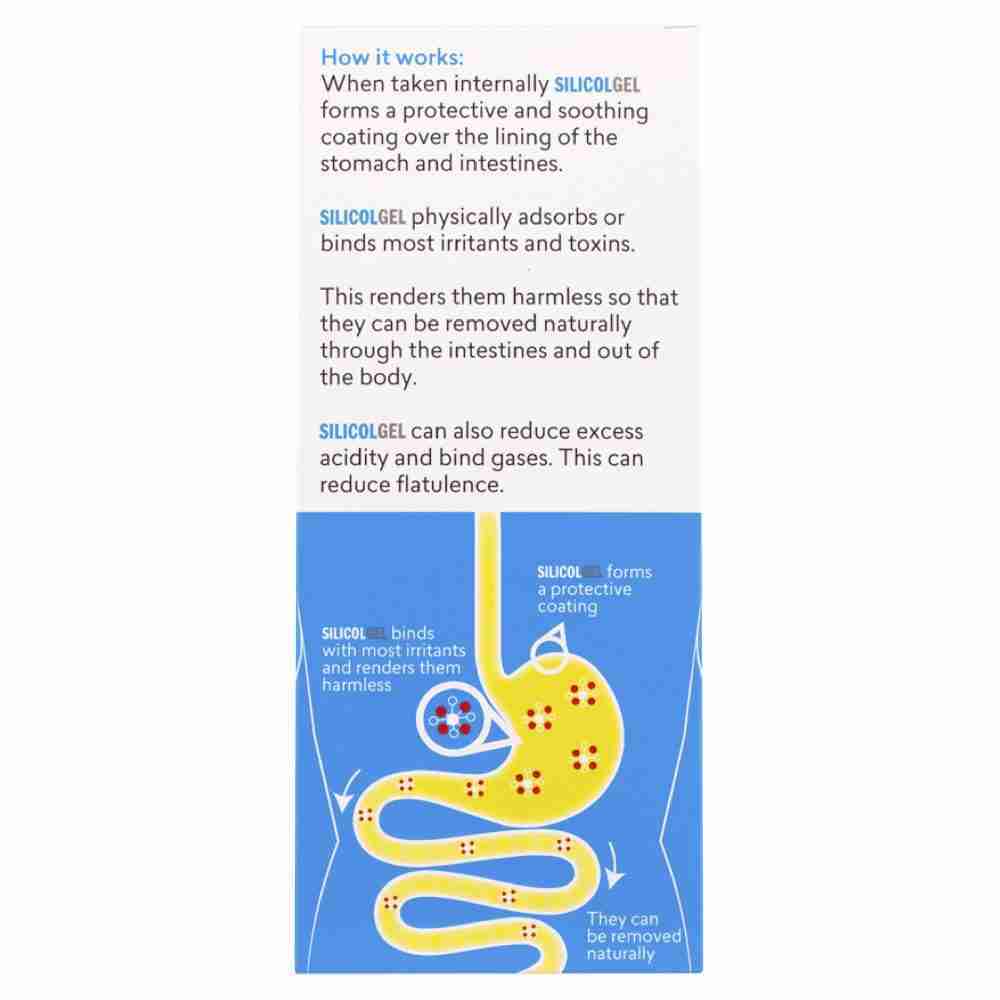 How it works:
When taken internally SILICOLGEL forms a protective and soothing coating over the lining of the stomach and intestines.

SILICOLGEL physically adsorbs or binds most irritants and toxins.

This renders them harmless so that they can be removed naturally through the intestines and out of the body.

SILICOLGEL can also reduce excess acidity and bind gases. This can reduce flatulence.

SILICOLGEL forms a protective coating

SILICOLGEL binds with most irritants and renders them harmless

They can be removed naturally