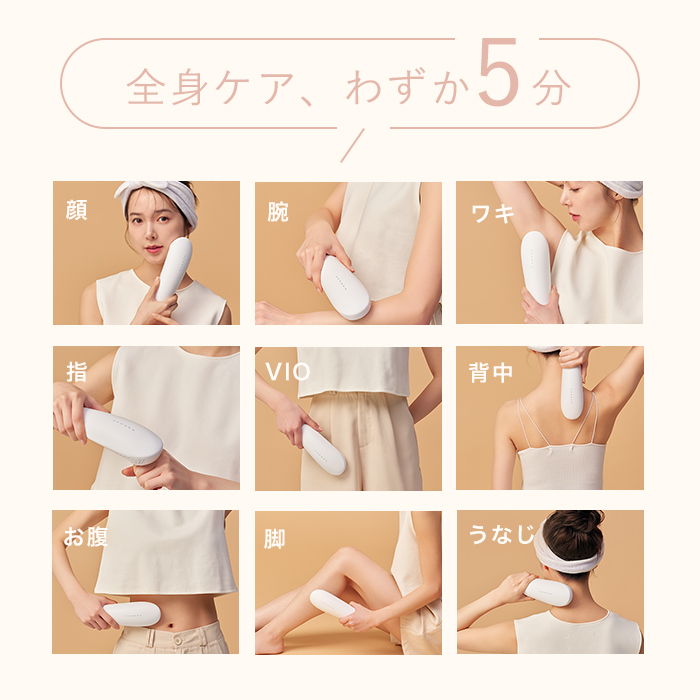 全身ケア、わずか5分

顔

腕

ワキ

指

VIO

背中

お腹

脚

うなじ