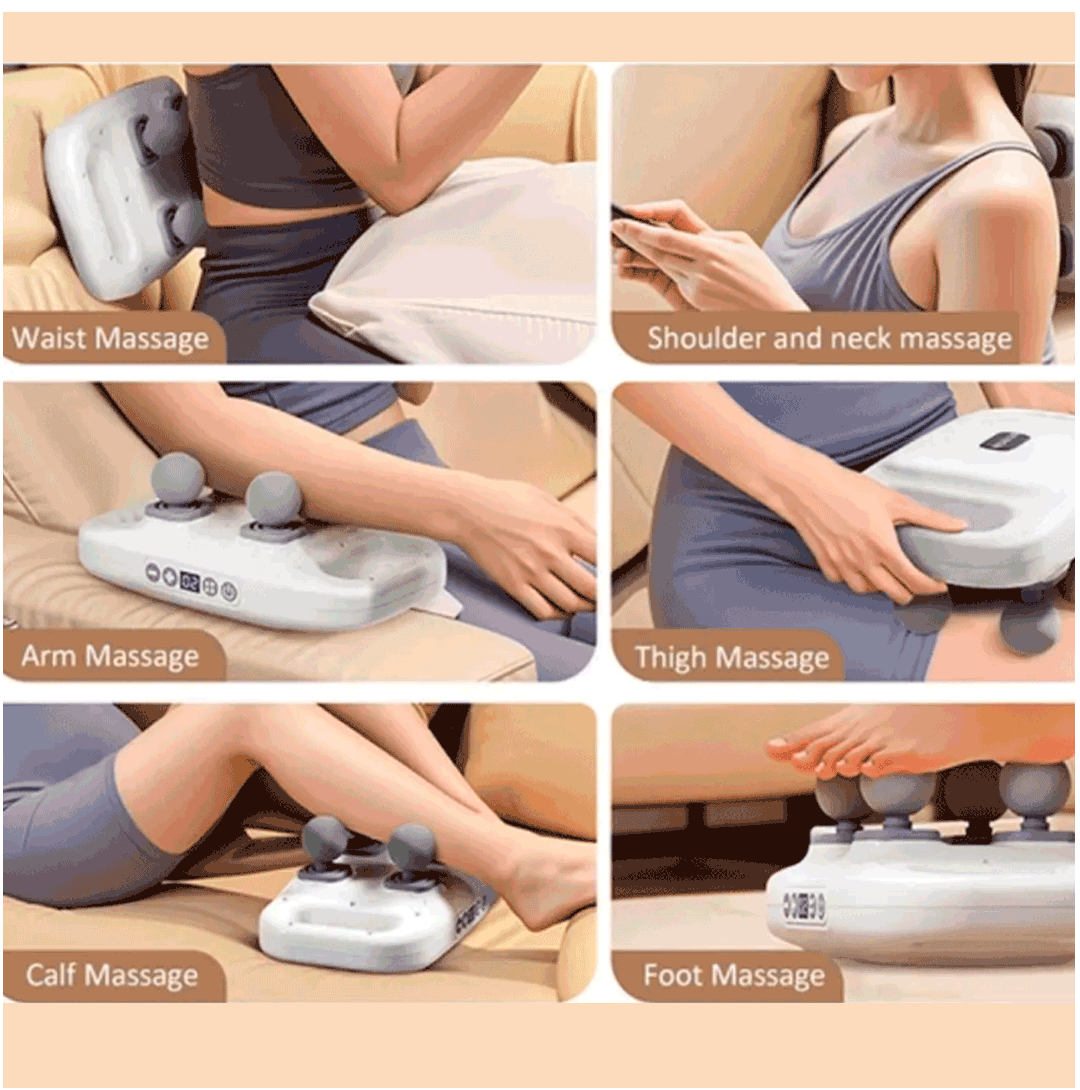 Waist Massage

Shoulder and neck massage

Arm Massage

Thigh Massage

Calf Massage

Foot Massage