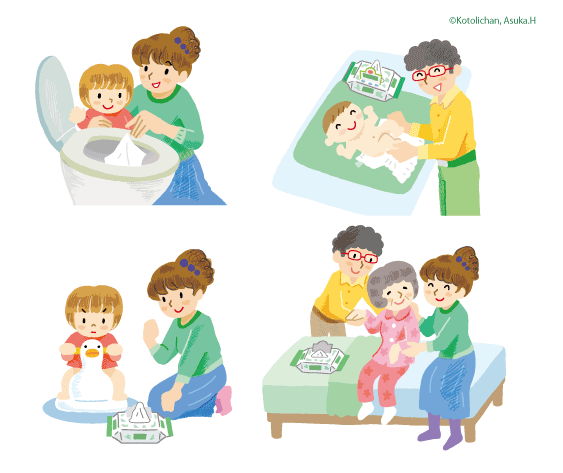 ©Kotolichan, Asuka.H