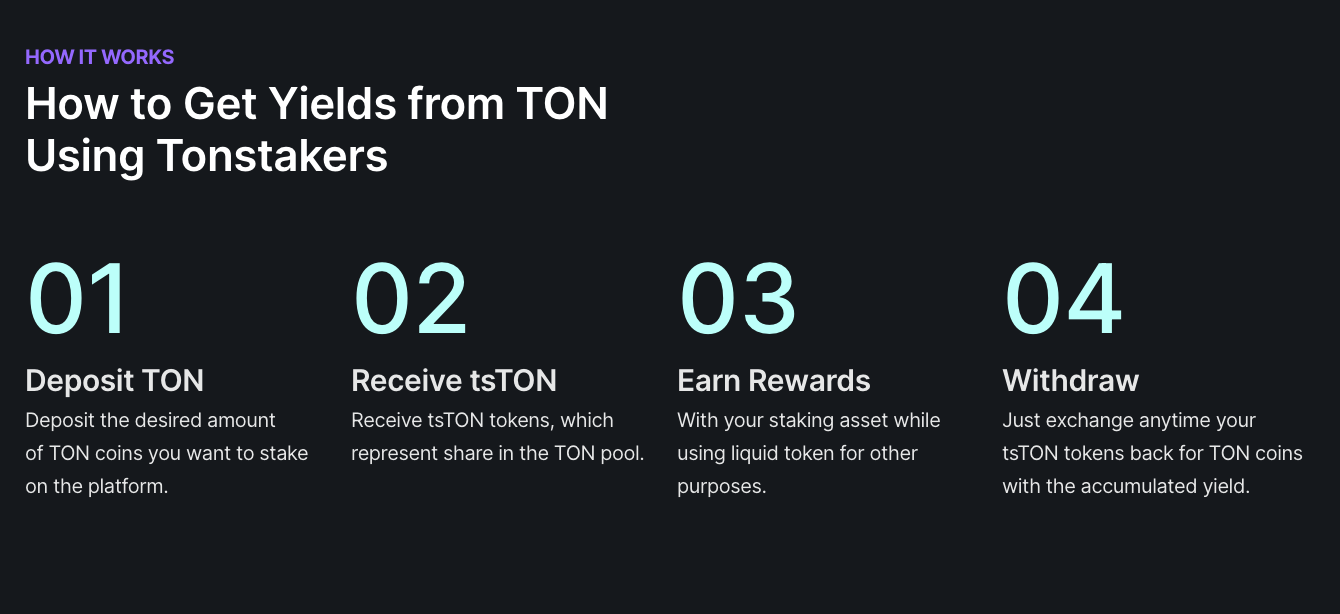 HOW IT WORKS

How to Get Yields from TON Using Tonstakers

01

Deposit TON

Deposit the desired amount of TON coins you want to stake on the platform.

02

Receive tsTON

Receive tsTON tokens, which represent share in the TON pool.

03

Earn Rewards

With your staking asset while using liquid token for other purposes.

04

Withdraw

Just exchange anytime your tsTON tokens back for TON coins with the accumulated yield.