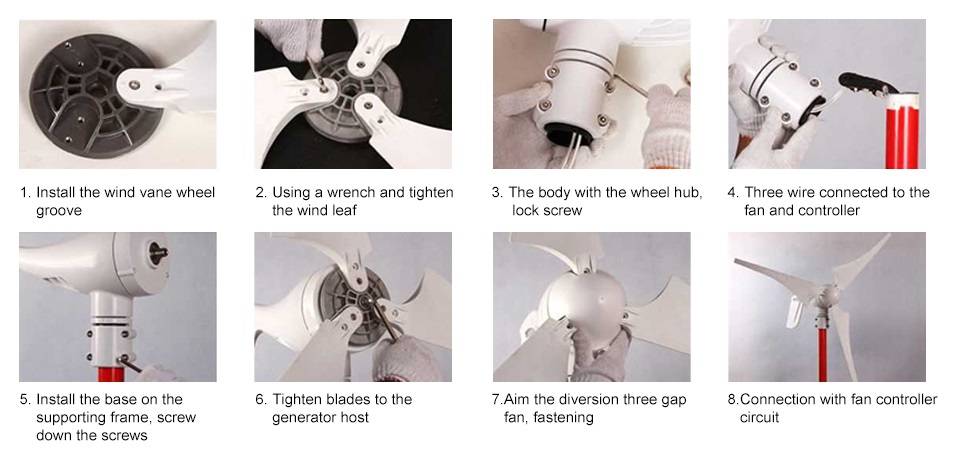 1. Install the wind vane wheel groove

2. Using a wrench and tighten the wind leaf

3. The body with the wheel hub, lock screw

4. Three wire connected to the fan and controller

5. Install the base on the supporting frame, screw down the screws

6. Tighten blades to the generator host

7.Aim the diversion three gap fan, fastening

8.Connection with fan controller circuit