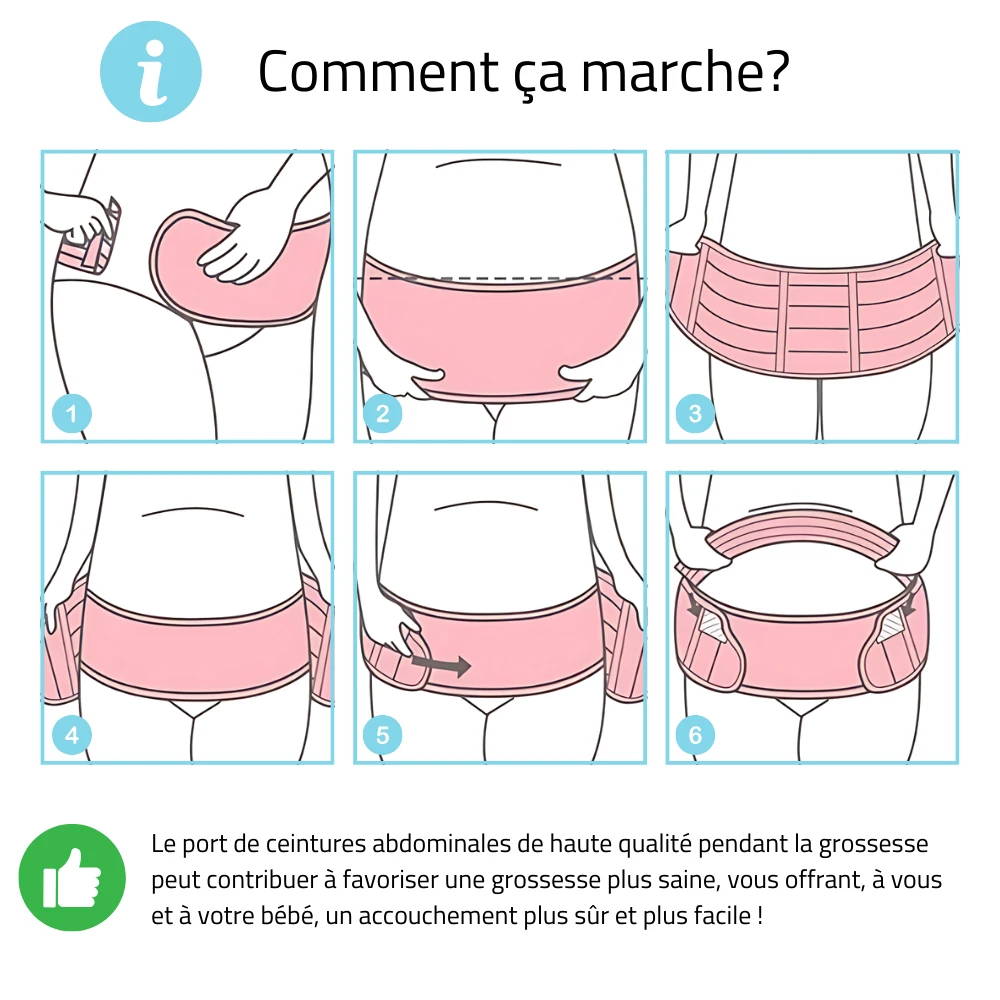 i

Comment ça marche?

1

2

3

4

5

6

Le port de ceintures abdominales de haute qualité pendant la grossesse peut contribuer à favoriser une grossesse plus saine, vous offrant, à vous et à votre bébé, un accouchement plus sûr et plus facile !