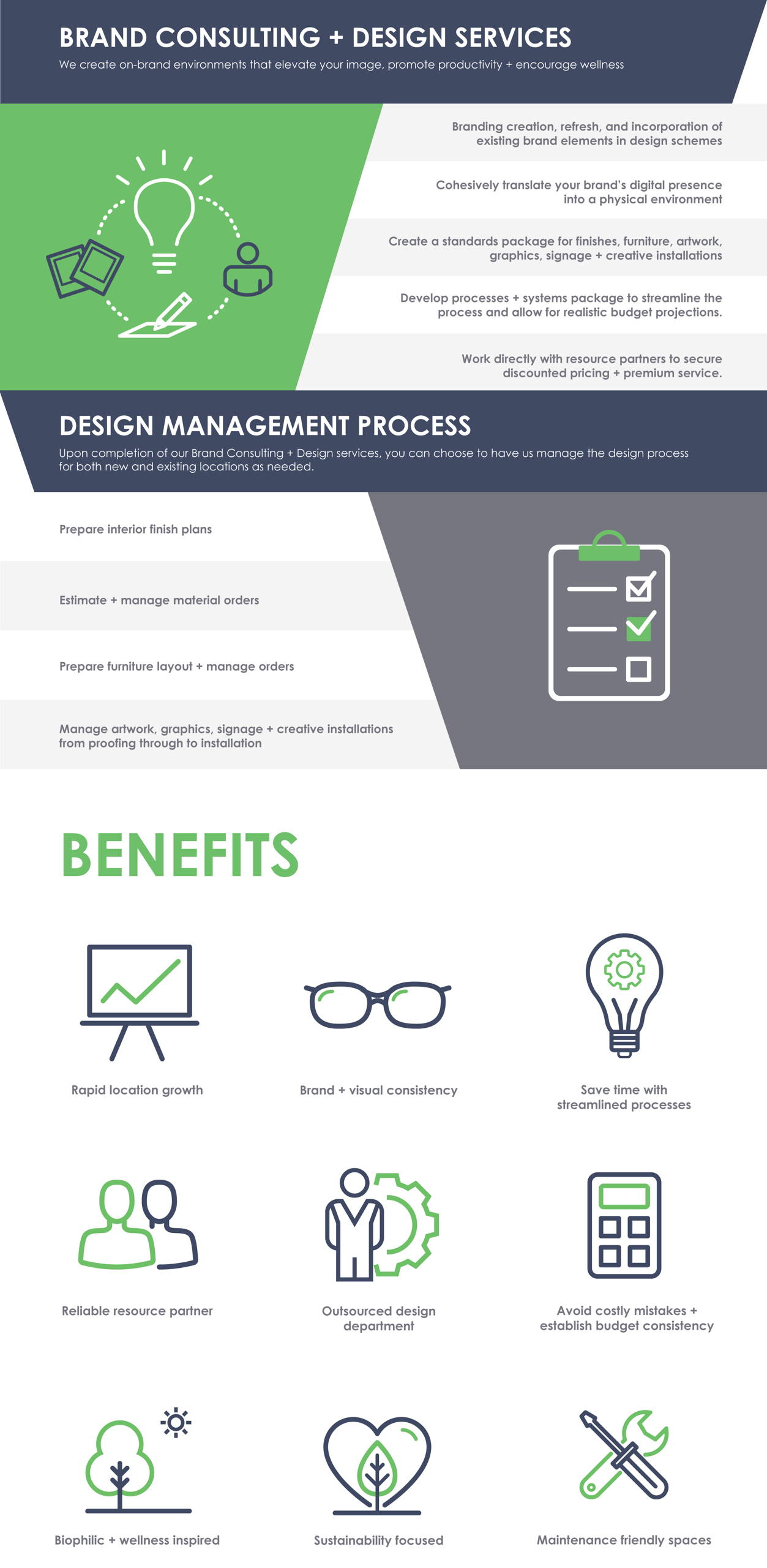 BRAND CONSULTING + DESIGN SERVICES

We create on-brand environments that elevate your image, promote productivity + encourage wellness

Branding creation, refresh, and incorporation of existing brand elements in design schemes

Cohesively translate your brand's digital presence into a physical environment

Create a standards package for finishes, furniture, artwork, graphics, signage + creative installations

Develop processes + systems package to streamline the process and allow for realistic budget projections.

Work directly with resource partners to secure discounted pricing + premium service.

DESIGN MANAGEMENT PROCESS

Upon completion of our Brand Consulting + Design services, you can choose to have us manage the design process for both new and existing locations as needed.

Prepare interior finish plans

Estimate + manage material orders

Prepare furniture layout + manage orders

Manage artwork, graphics, signage + creative installations from proofing through to installation

BENEFITS

Rapid location growth

Brand + visual consistency

Save time with streamlined processes

Reliable resource partner

Outsourced design department

Avoid costly mistakes + establish budget consistency

Biophilic + wellness inspired

Sustainability focused

Maintenance friendly spaces