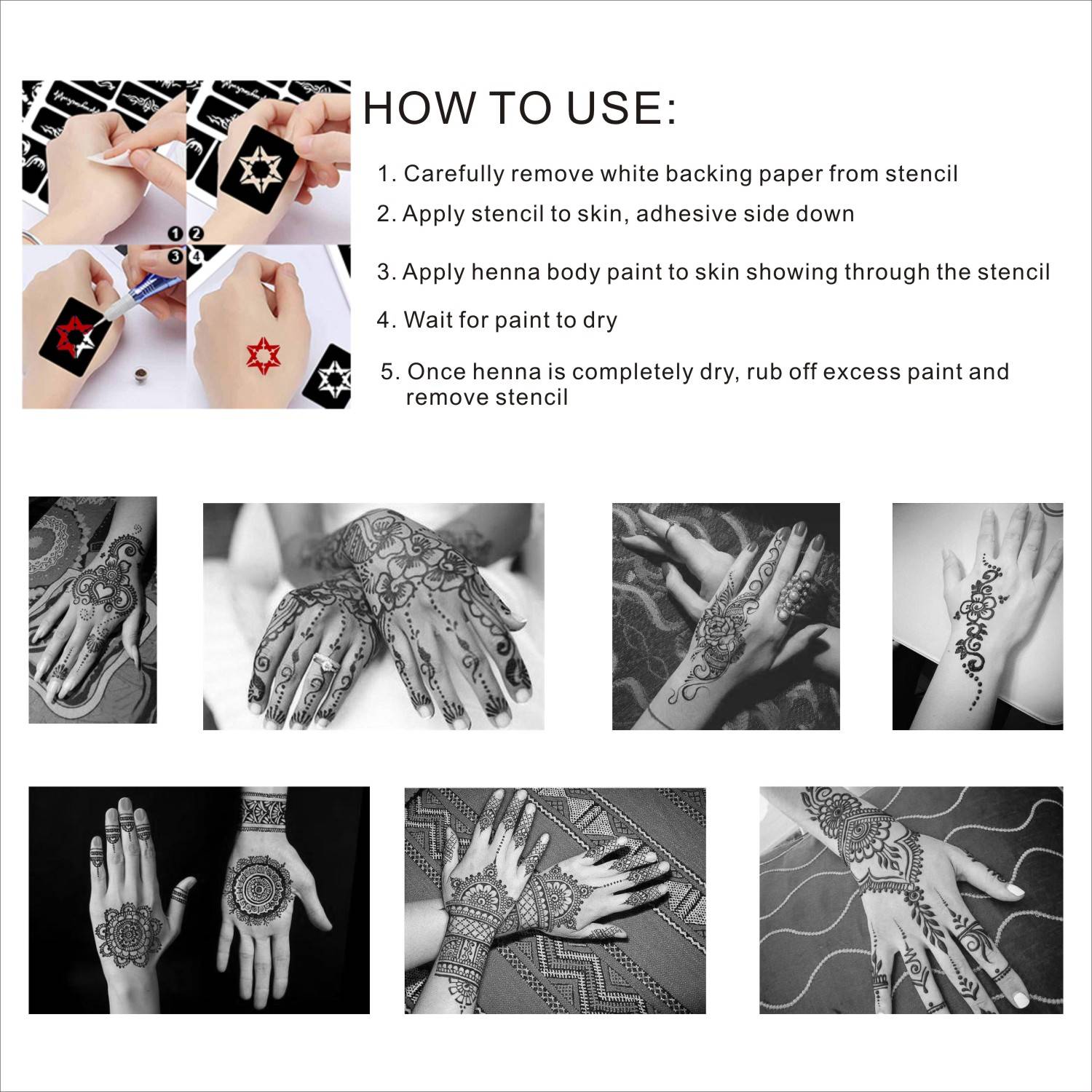 1
2
3
4

HOW TO USE:

1. Carefully remove white backing paper from stencil

2. Apply stencil to skin, adhesive side down

3. Apply henna body paint to skin showing through the stencil

4. Wait for paint to dry

5. Once henna is completely dry, rub off excess paint and remove stencil