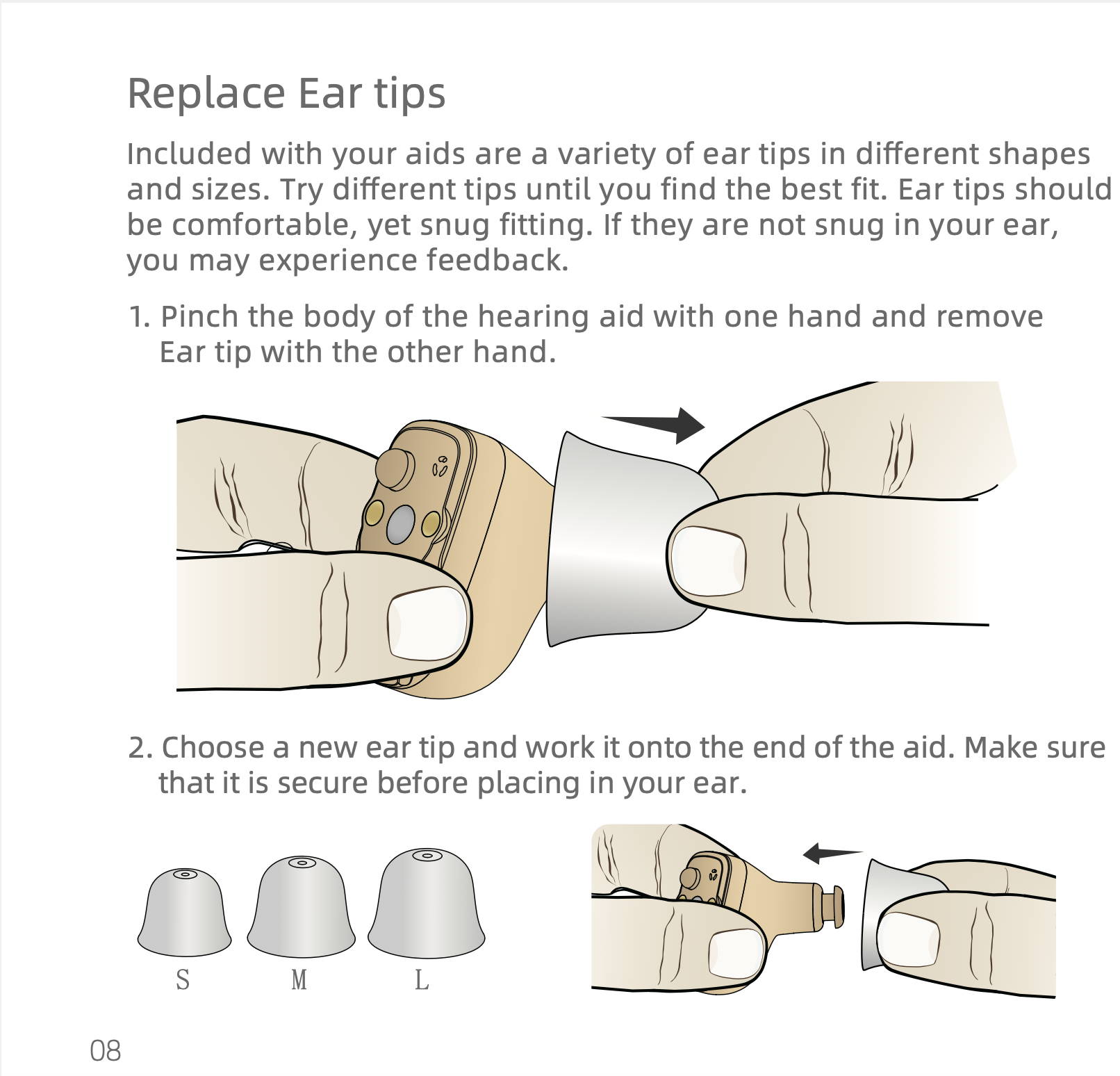 Replace Ear tips

Included with your aids are a variety of ear tips in different shapes and sizes. Try different tips until you find the best fit. Ear tips should be comfortable, yet snug fitting. If they are not snug in your ear, you may experience feedback.

1. Pinch the body of the hearing aid with one hand and remove Ear tip with the other hand.

2. Choose a new ear tip and work it onto the end of the aid. Make sure that it is secure before placing in your ear.

S M L

08